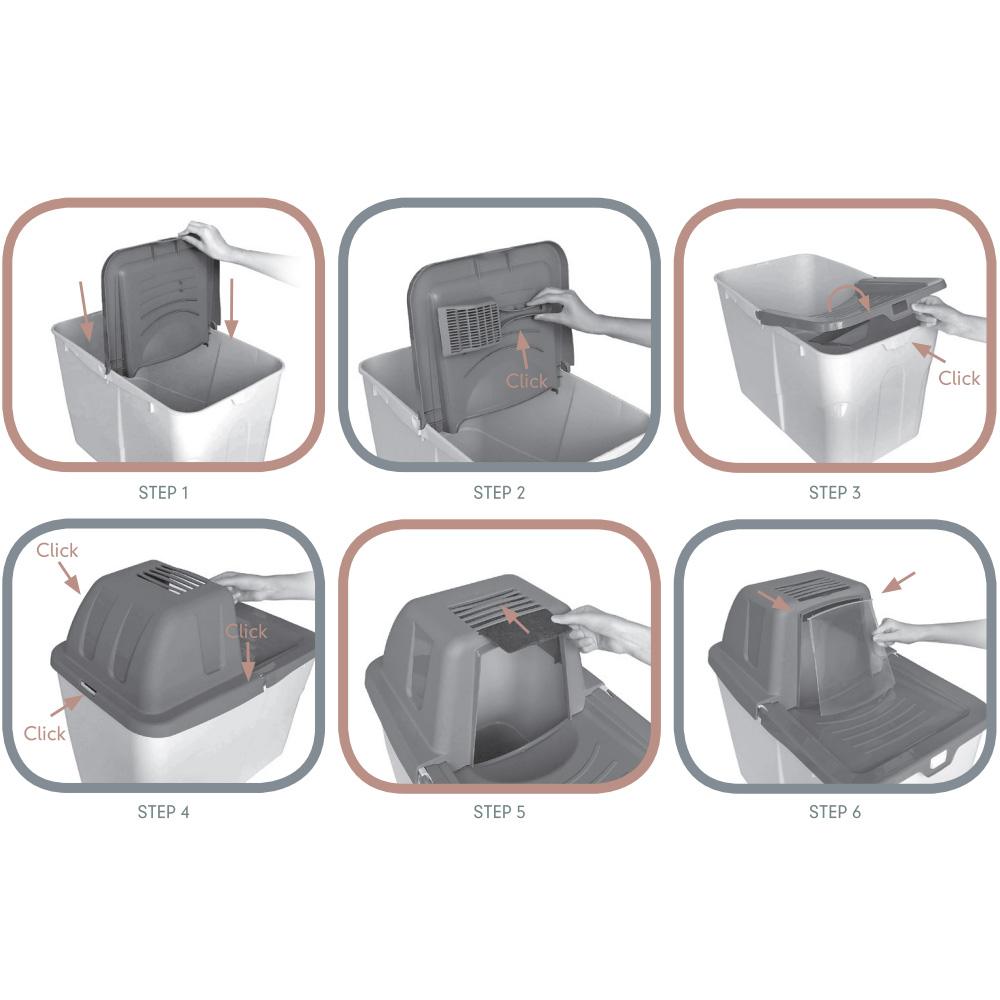 STEP 1

Click

STEP 2

Click

STEP 3

Click

Click

Click

STEP 4

STEP 5

STEP 6