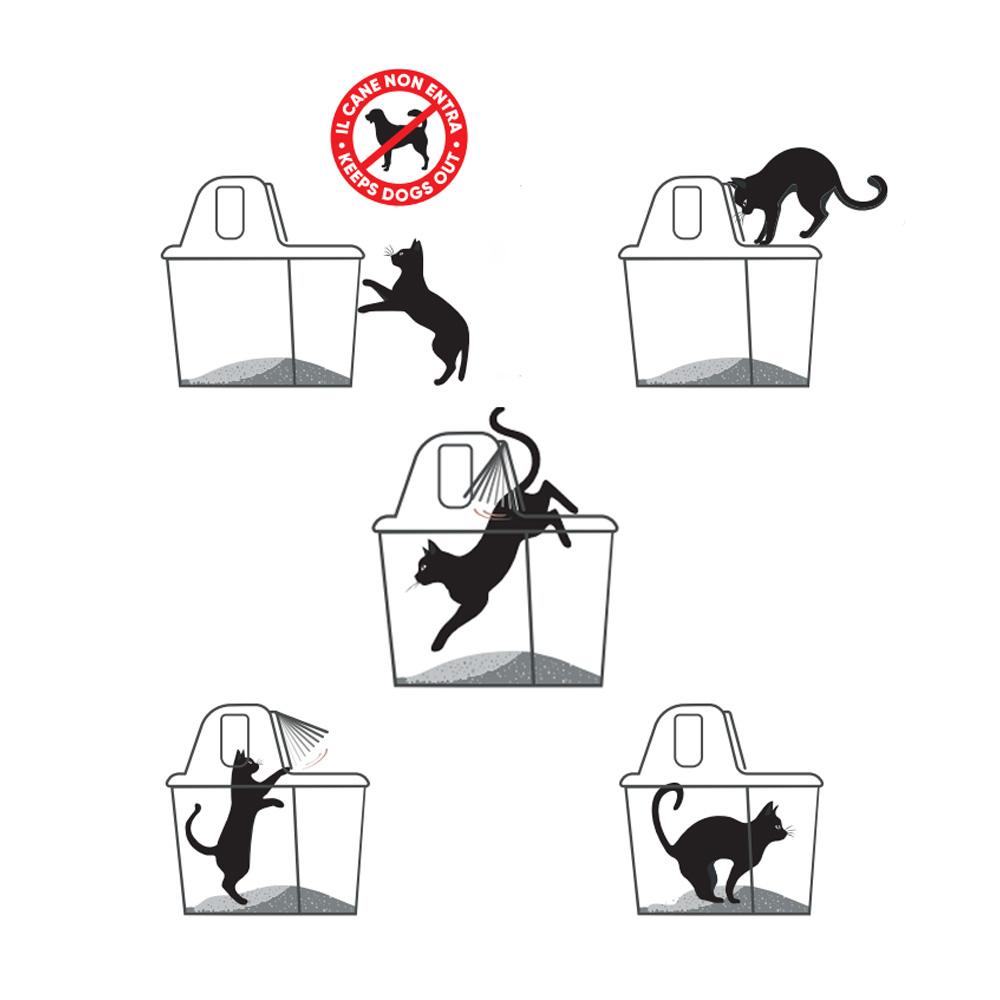 IL CANE NON ENTRA
KEEPS DOGS OUT